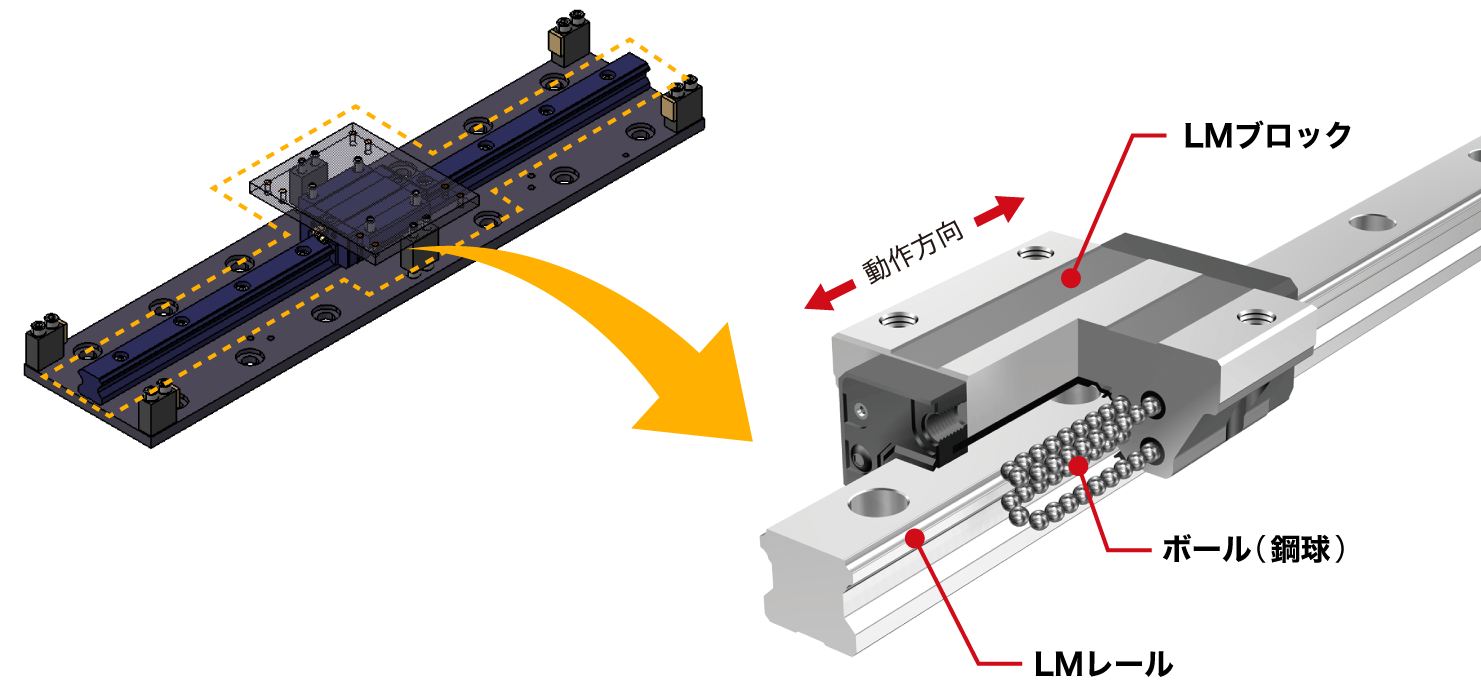 LMブロック

動作方向

ボール（鋼球）

LMレール